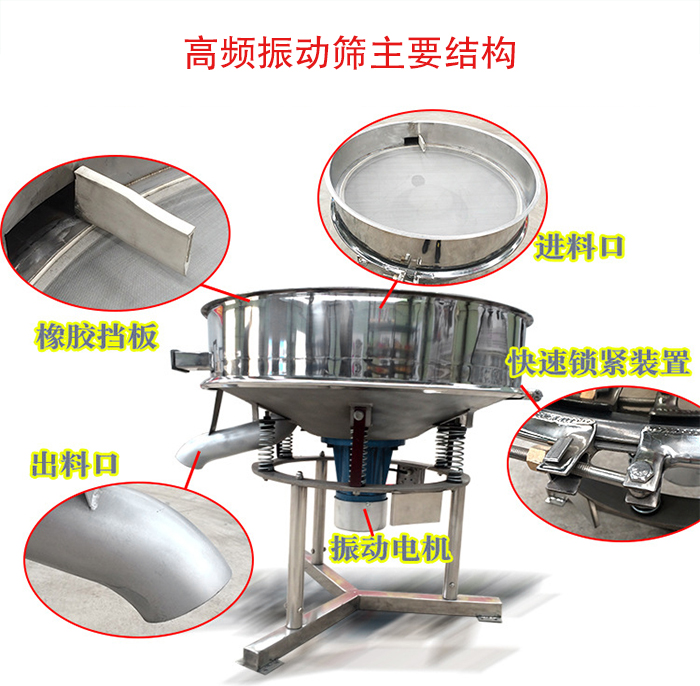 高频振动筛主要结构

进料口

橡胶挡板

快速锁紧装置

出料口

振动电机